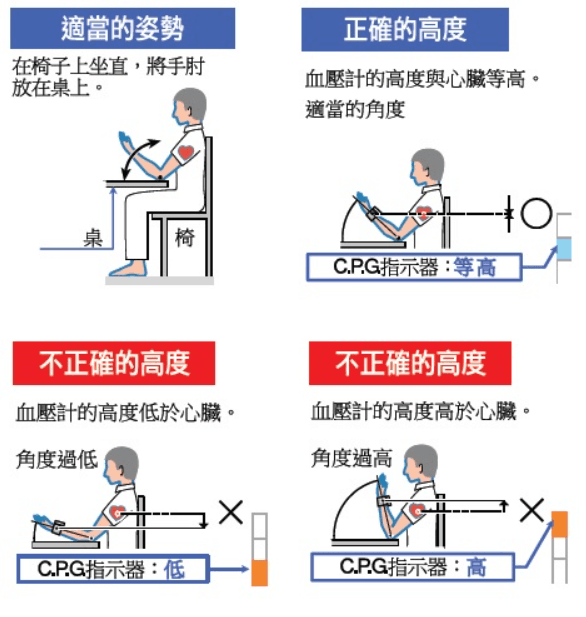 適當的姿勢

在椅子上坐直，將手肘放在桌上。

桌

椅

正確的高度

血壓計的高度與心臟等高。

適當的角度

C.P.G指示器：等高

不正確的高度

血壓計的高度低於心臟。

角度過低

C.P.G指示器：低

不正確的高度

血壓計的高度高於心臟。

角度過高

C.P.G指示器：高